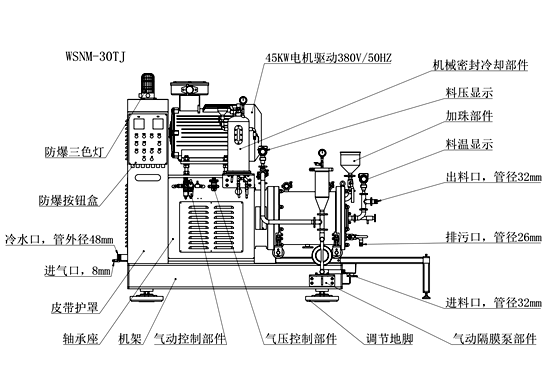 WSNM-30TJ

45KW电机驱动380V/50HZ

机械密封冷却部件

料压显示

加珠部件

料温显示

出料口，管径32mm

排污口，管径26mm

进料口，管径32mm

防爆三色灯

防爆按钮盒

冷水口，管外径48mm

进气口，8mm

皮带护罩

轴承座

机架

气动控制部件

气压控制部件

调节地脚

气动隔膜泵部件